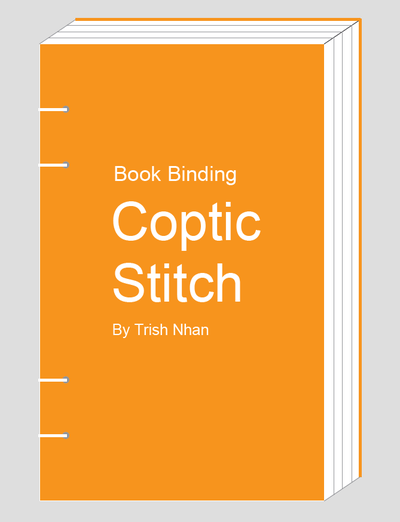 Book Binding

Coptic Stitch

By Trish Nhan